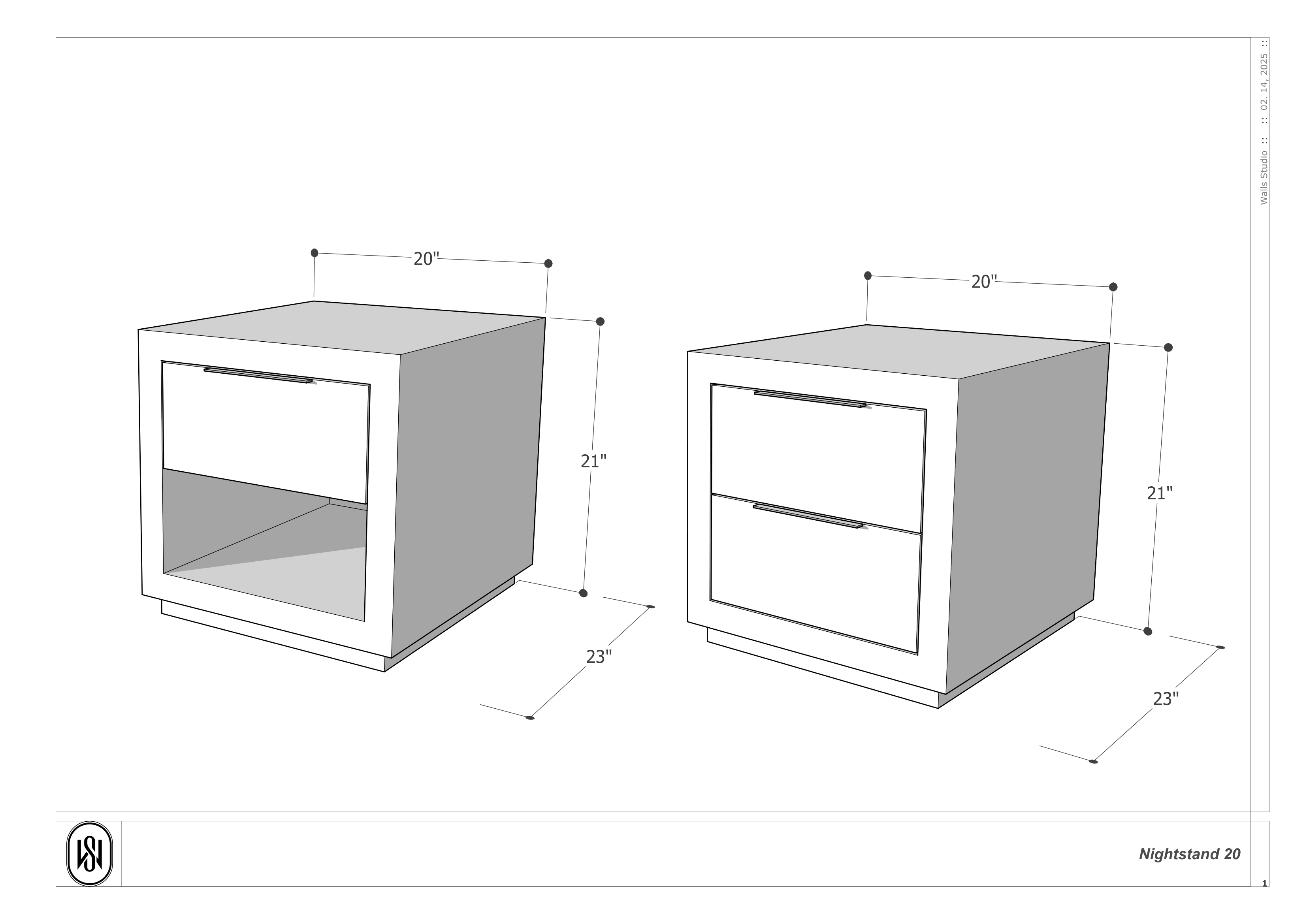 Walls Studio :: :: 02. 14, 2025 ::

20"

21"

23"

20"

21"

23"

WS

Nightstand 20

1