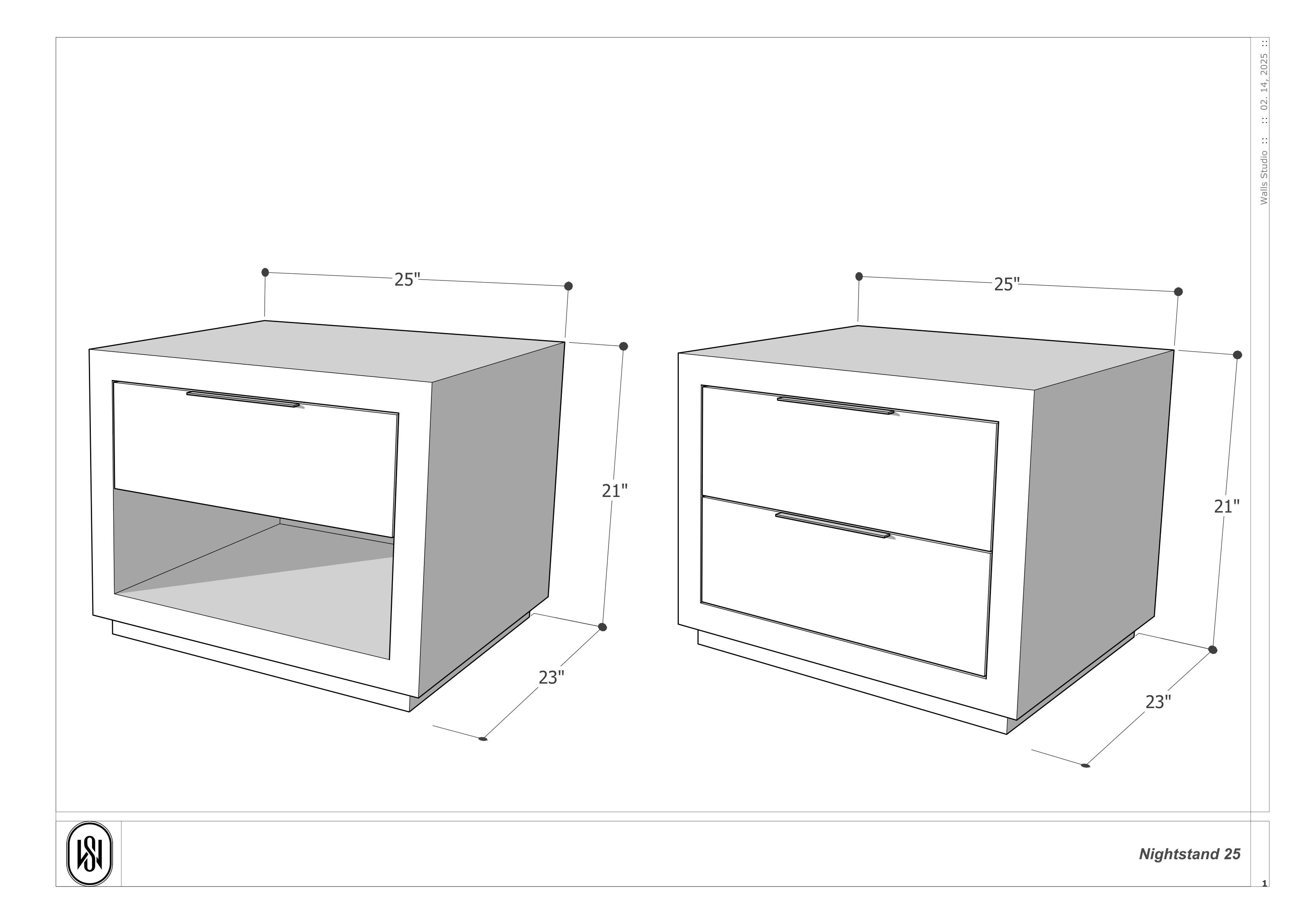 Walls Studio :: :: 02. 14, 2025 ::

25"

21"

23"

25"

21"

23"

WS

Nightstand 25

1