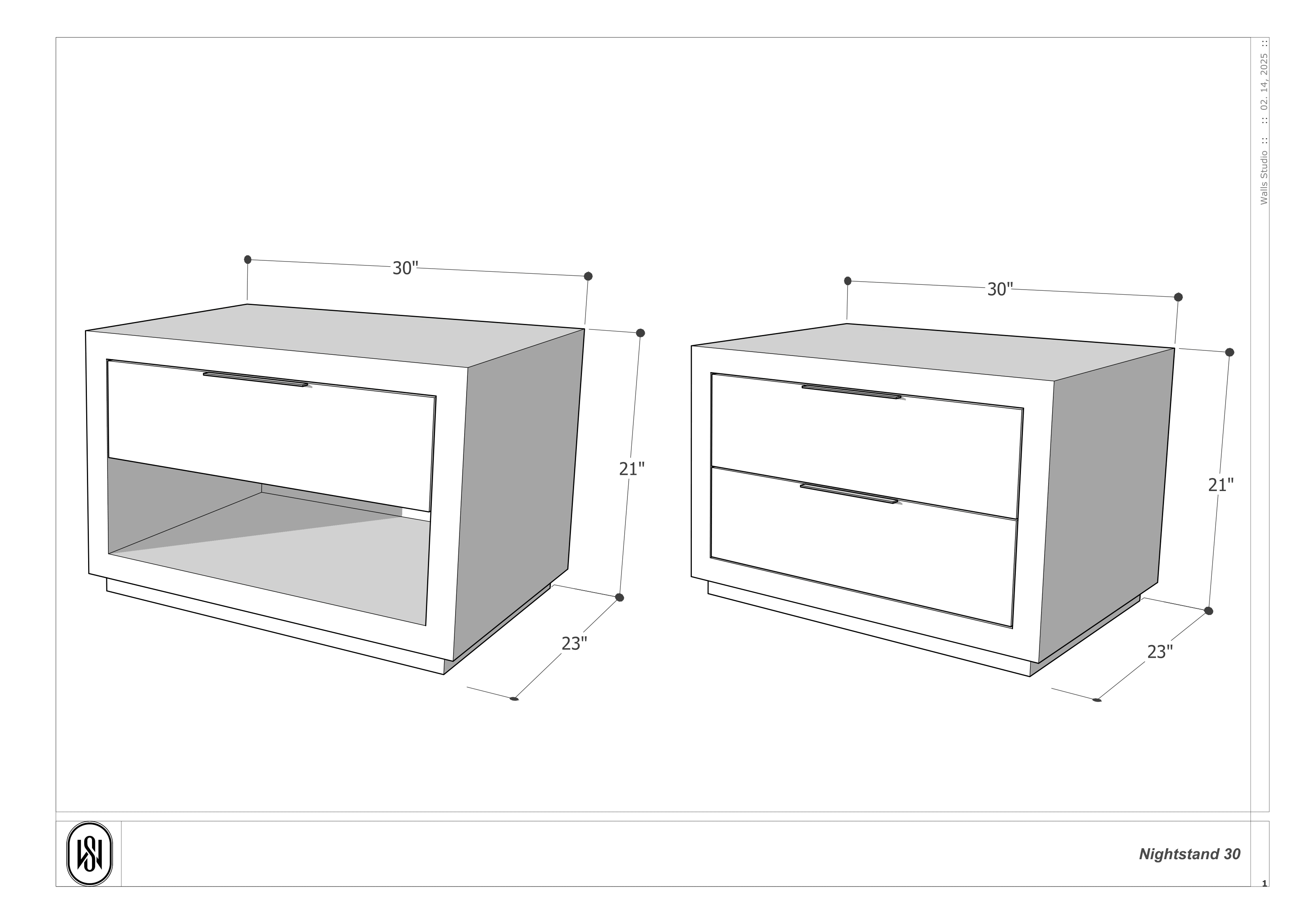 Walls Studio :: :: 02. 14, 2025 ::

30"

21"

23"

30"

21"

23"

WS

Nightstand 30

1